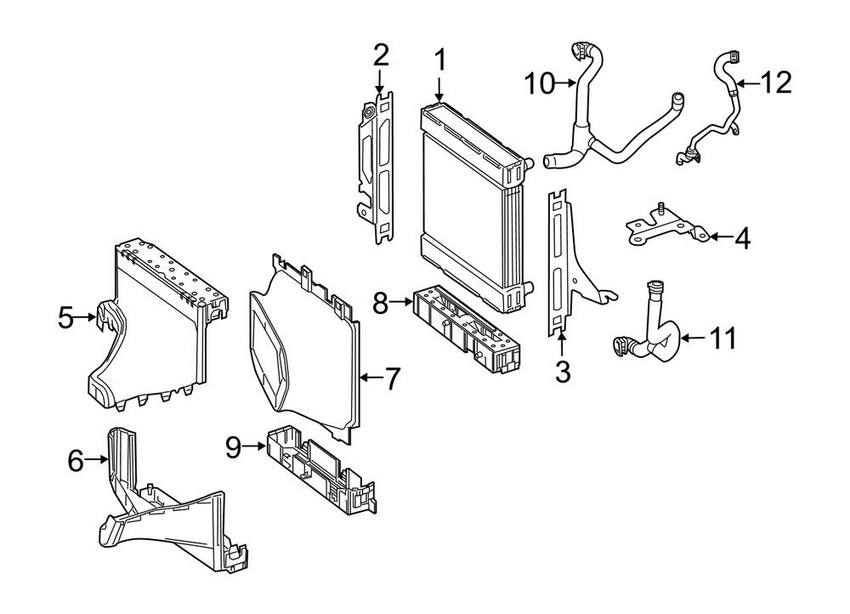 2
1
10
12
4
5
8
7
3
11
6
9